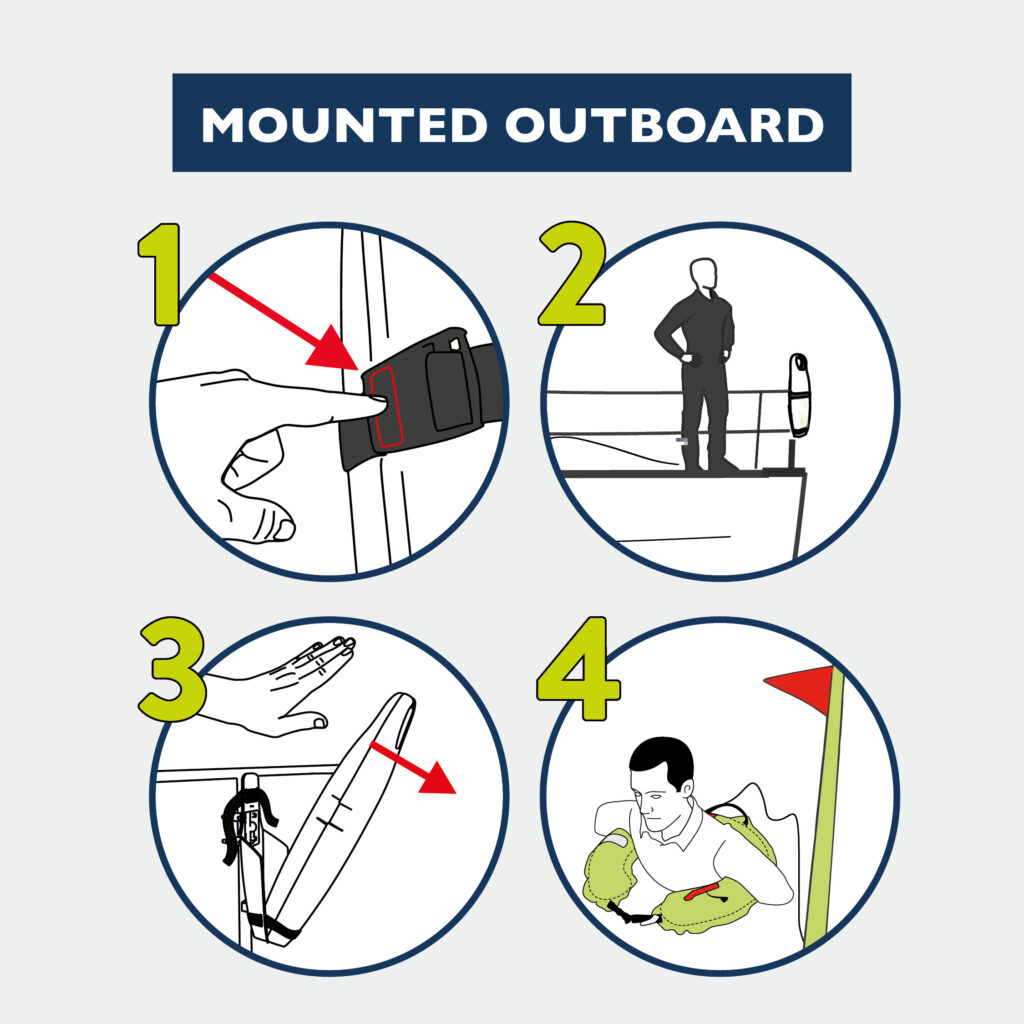 MOUNTED OUTBOARD

1

2

3

4